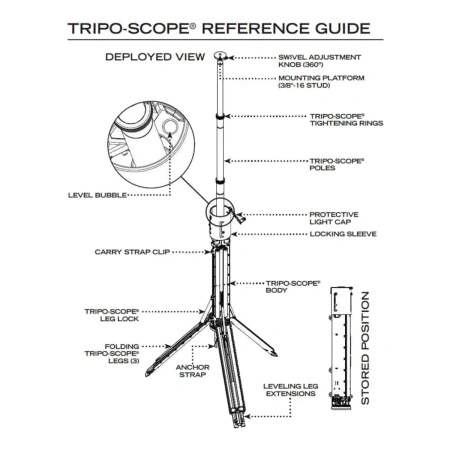 TRIPO-SCOPE® REFERENCE GUIDE

DEPLOYED VIEW

SWIVEL ADJUSTMENT KNOB (360°)

MOUNTING PLATFORM (3/8"-16 STUD)

TRIPO-SCOPE® TIGHTENING RINGS

TRIPO-SCOPE® POLES

LEVEL BUBBLE

PROTECTIVE LIGHT CAP

LOCKING SLEEVE

CARRY STRAP CLIP

TRIPO-SCOPE® BODY

TRIPO-SCOPE® LEG LOCK

FOLDING TRIPO-SCOPE® LEGS (3)

ANCHOR STRAP

LEVELING LEG EXTENSIONS

STORED POSITION