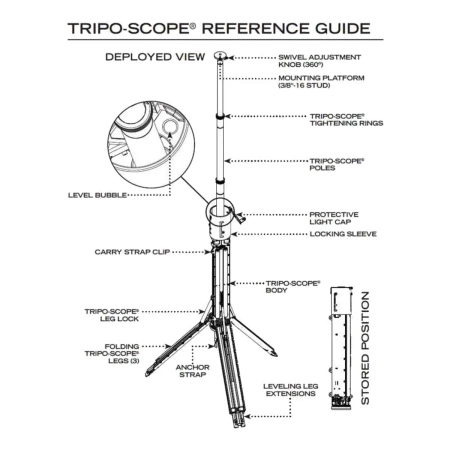 TRIPO-SCOPE® REFERENCE GUIDE

DEPLOYED VIEW

SWIVEL ADJUSTMENT KNOB (360°)

MOUNTING PLATFORM (3/8"-16 STUD)

TRIPO-SCOPE® TIGHTENING RINGS

TRIPO-SCOPE® POLES

LEVEL BUBBLE

PROTECTIVE LIGHT CAP

LOCKING SLEEVE

CARRY STRAP CLIP

TRIPO-SCOPE® BODY

TRIPO-SCOPE® LEG LOCK

FOLDING TRIPO-SCOPE® LEGS (3)

ANCHOR STRAP

LEVELING LEG EXTENSIONS

STORED POSITION