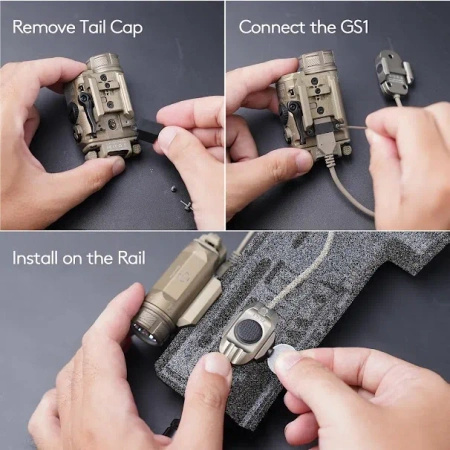 Remove Tail Cap

Connect the GS1

Install on the Rail